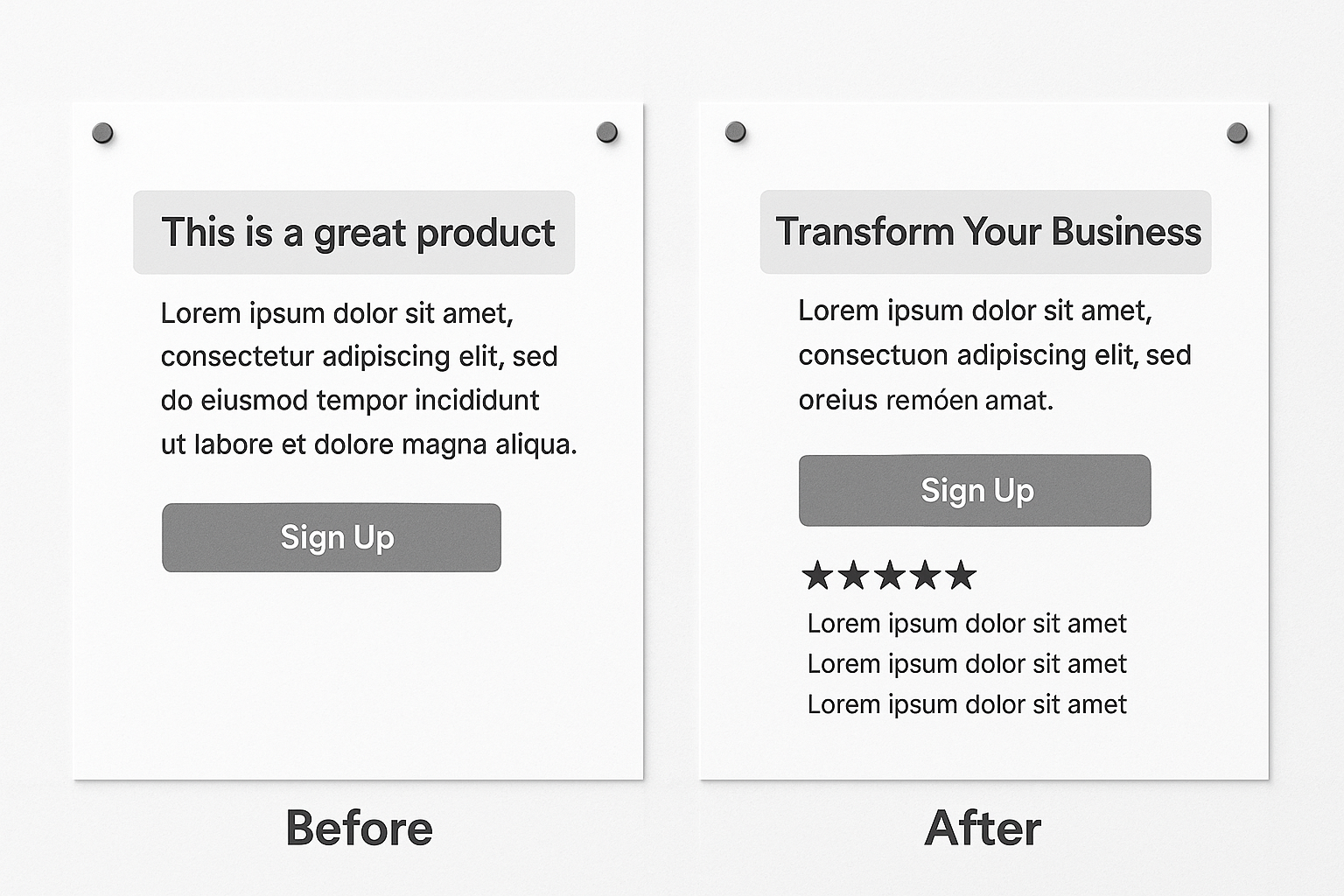 This is a great product

Lorem ipsum dolor sit amet, consectetur adipiscing elit, sed do eiusmod tempor incididunt ut labore et dolore magna aliqua.

Sign Up

Before

Transform Your Business

Lorem ipsum dolor sit amet, consectuon adipiscing elit, sed oreius remóen amat.

Sign Up

★★★★★

Lorem ipsum dolor sit amet
Lorem ipsum dolor sit amet
Lorem ipsum dolor sit amet

After